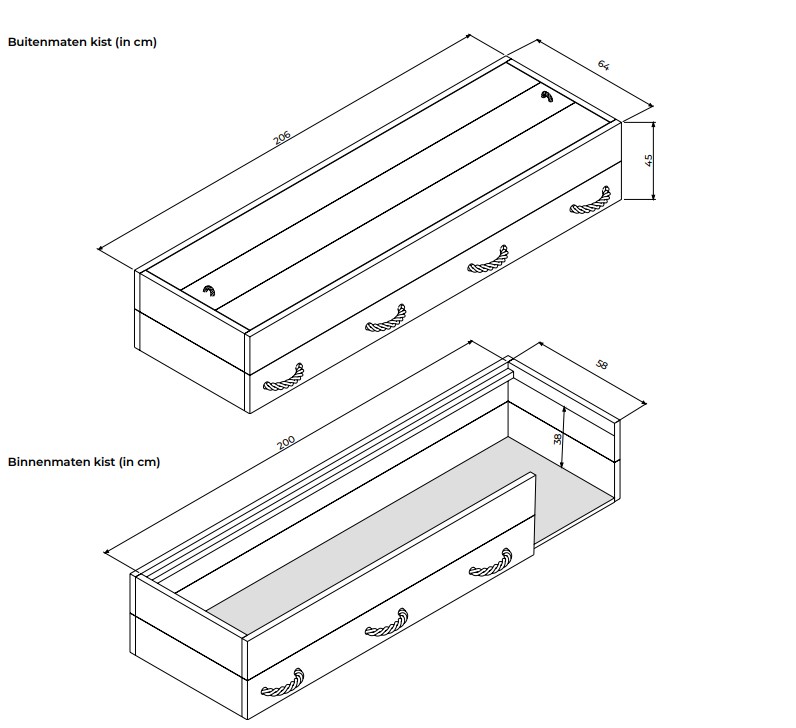 Buitenmaten kist (in cm)

206

64

45

Binnenmaten kist (in cm)

200

58

38